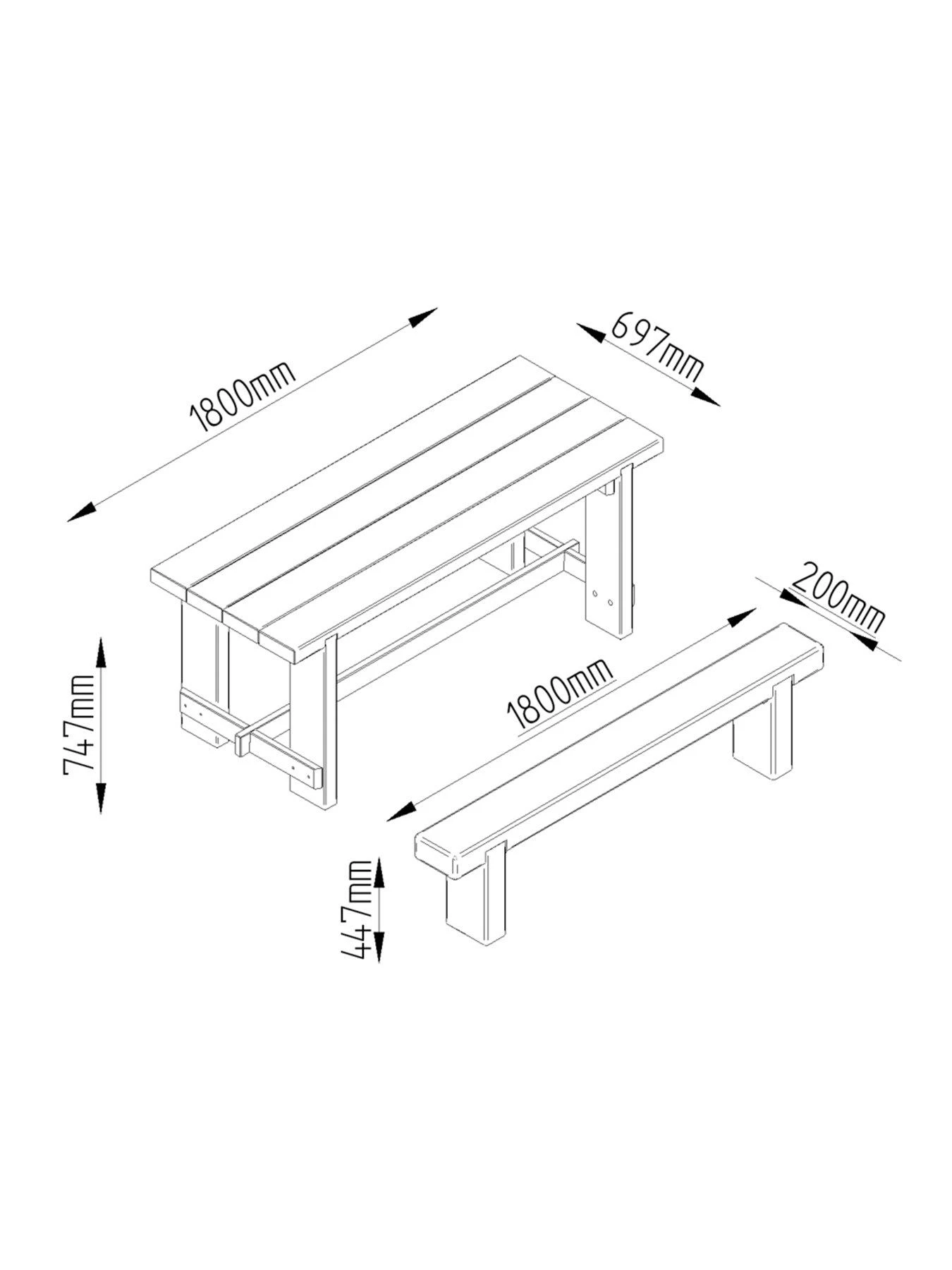 1800mm
697mm
747mm
200mm
1800mm
447mm