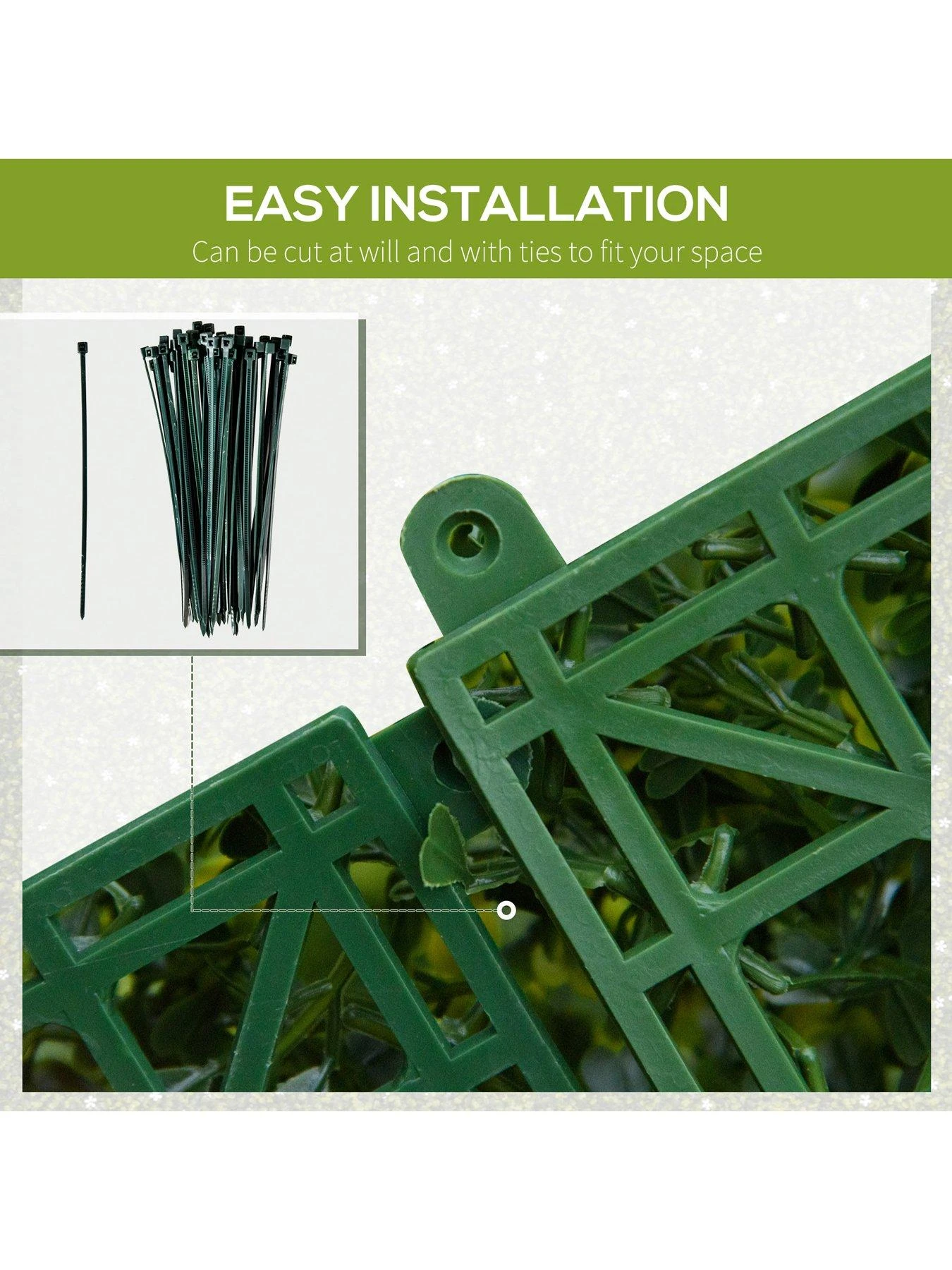 EASY INSTALLATION
Can be cut at will and with ties to fit your space