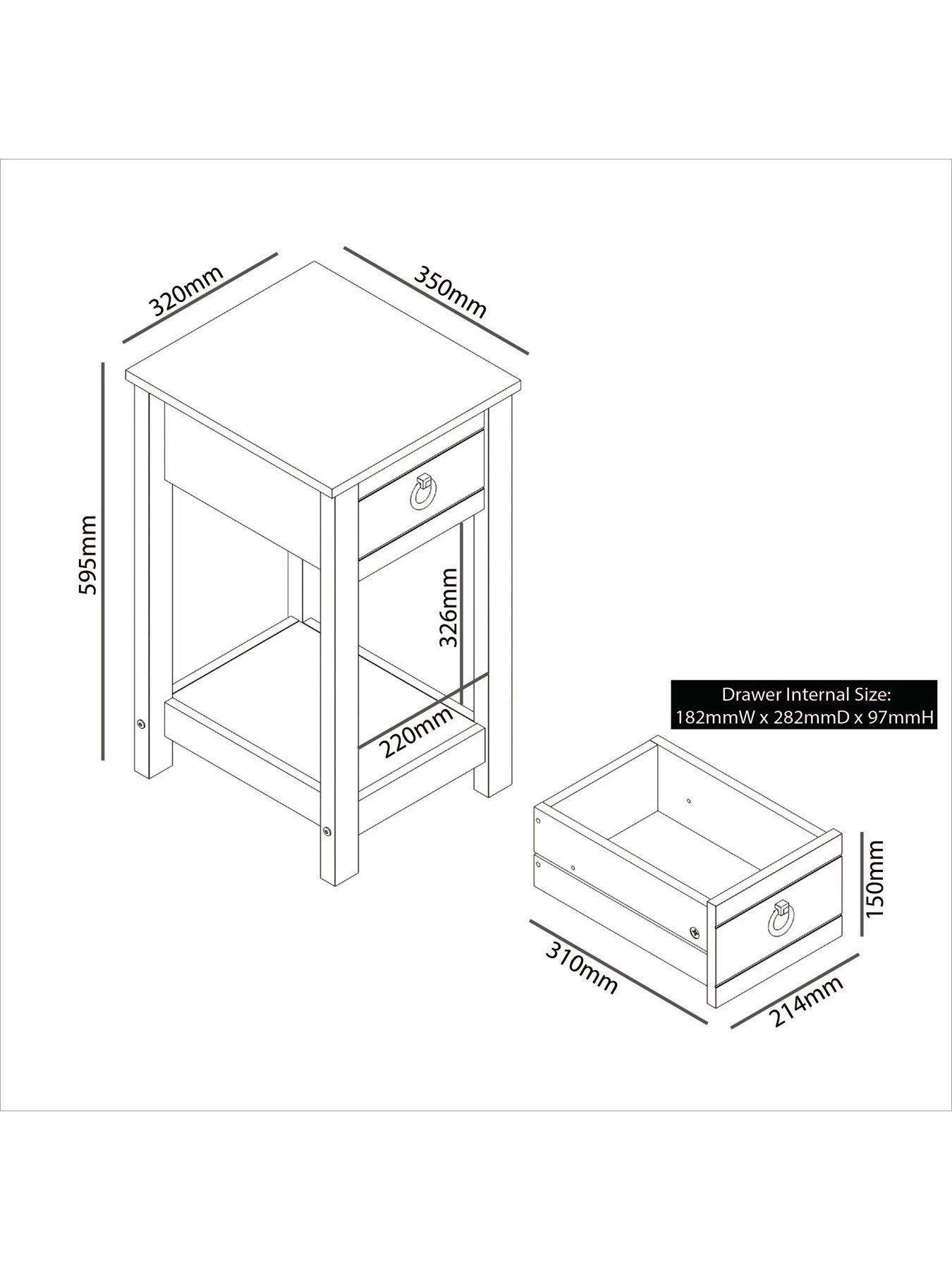 320mm

350mm

595mm

326mm

220mm

Drawer Internal Size:
182mmW x 282mmD x 97mmH

150mm

310mm

214mm