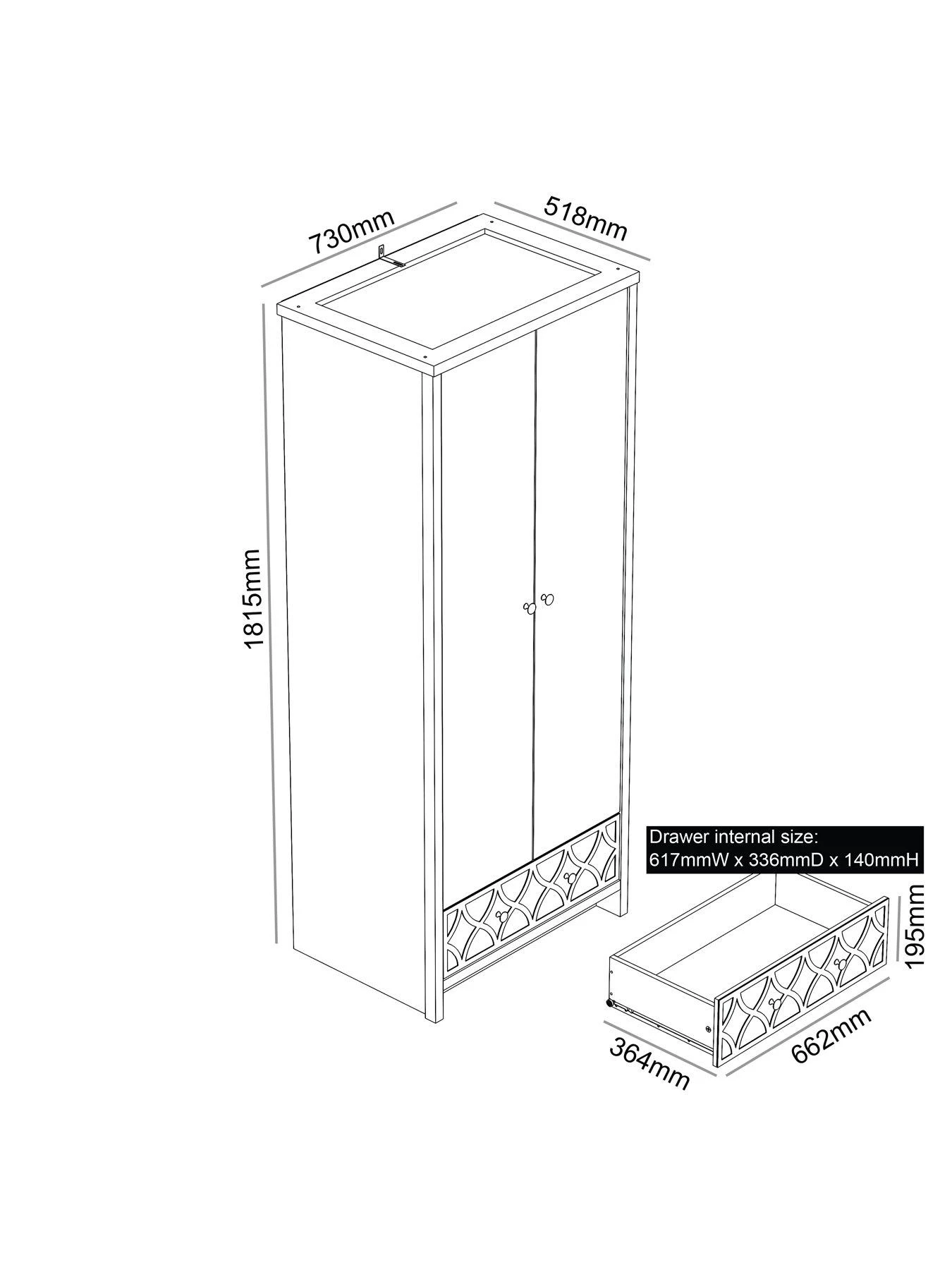 730mm
518mm
1815mm
Drawer internal size:
617mmW x 336mmD x 140mmH
195mm
364mm
662mm